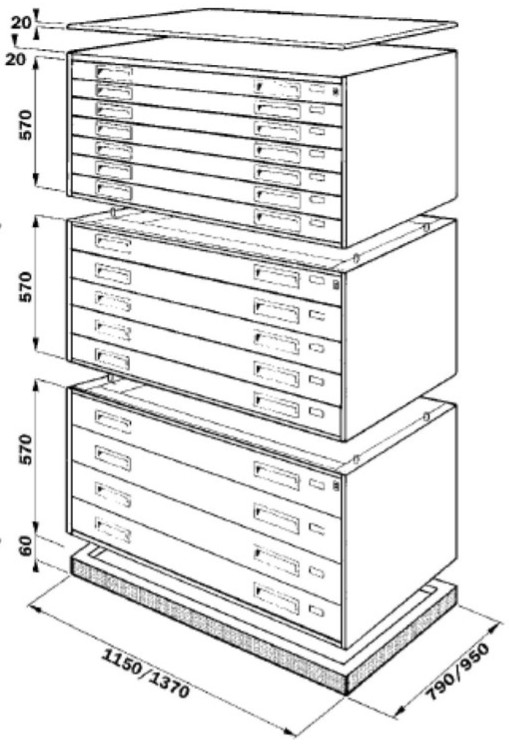 20
20
570
570
570
60
1150/1370
790/950